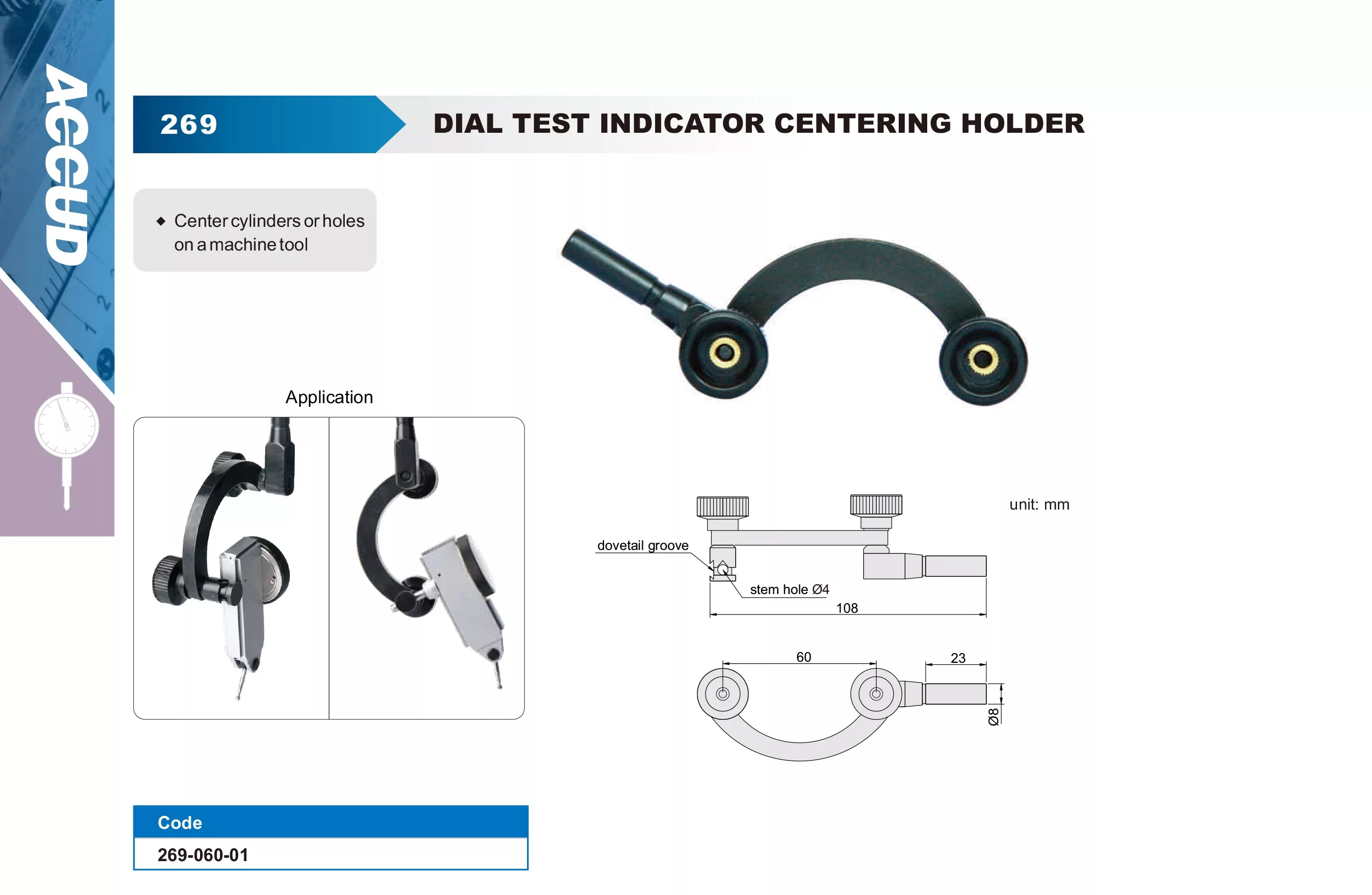 ACCUD

269

DIAL TEST INDICATOR CENTERING HOLDER

◆ Center cylinders or holes on a machine tool

Application

unit: mm

dovetail groove

stem hole Ø4

108

60

23

Ø8

| Code |
|---|
| 269-060-01 |