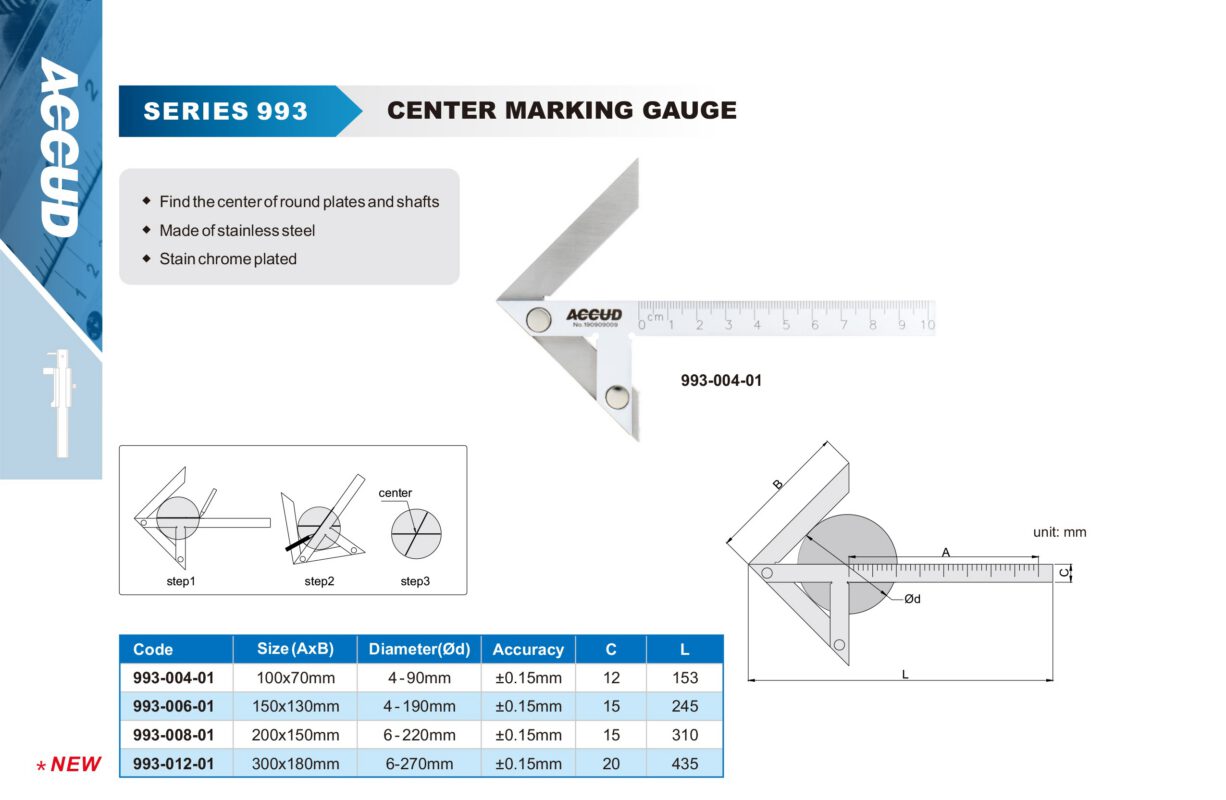 ACCUD

SERIES 993

CENTER MARKING GAUGE

◆ Find the center of round plates and shafts
◆ Made of stainless steel
◆ Stain chrome plated

ACCUD
No.190909009
cm 0 1 2 3 4 5 6 7 8 9 10

993-004-01

center

step1 step2 step3

B
A
unit: mm
C
Ød
L

| Code | Size (AxB) | Diameter(Ød) | Accuracy | C | L |
|---|---|---|---|---|---|
| 993-004-01 | 100x70mm | 4-90mm | ±0.15mm | 12 | 153 |
| 993-006-01 | 150x130mm | 4-190mm | ±0.15mm | 15 | 245 |
| 993-008-01 | 200x150mm | 6-220mm | ±0.15mm | 15 | 310 |
| 993-012-01 | 300x180mm | 6-270mm | ±0.15mm | 20 | 435 |

* NEW